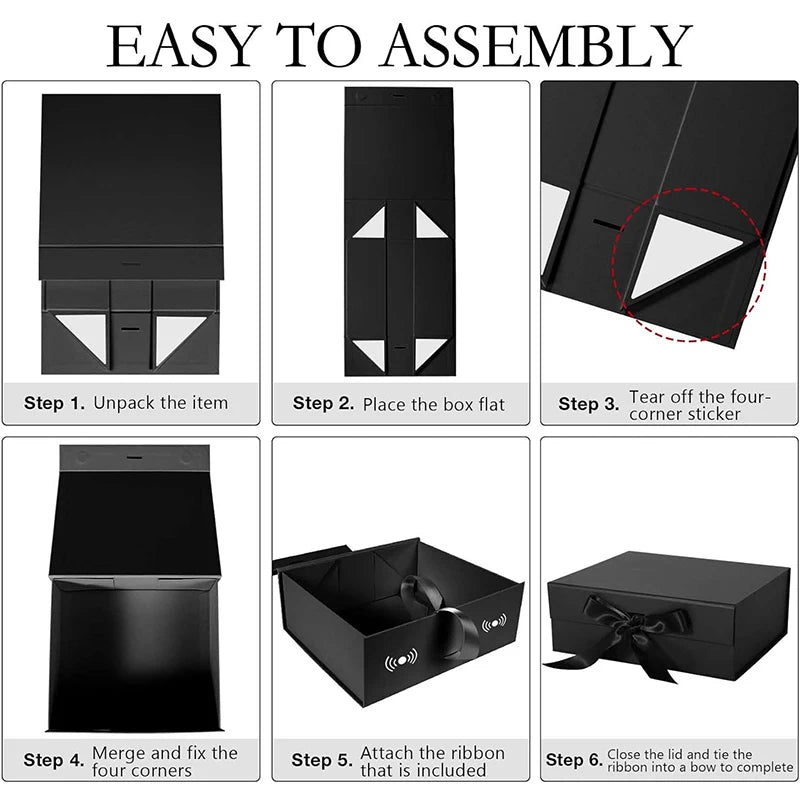 EASY TO ASSEMBLY

Step 1. Unpack the item

Step 2. Place the box flat

Step 3. Tear off the four-corner sticker

Step 4. Merge and fix the four corners

Step 5. Attach the ribbon that is included

Step 6. Close the lid and tie the ribbon into a bow to complete