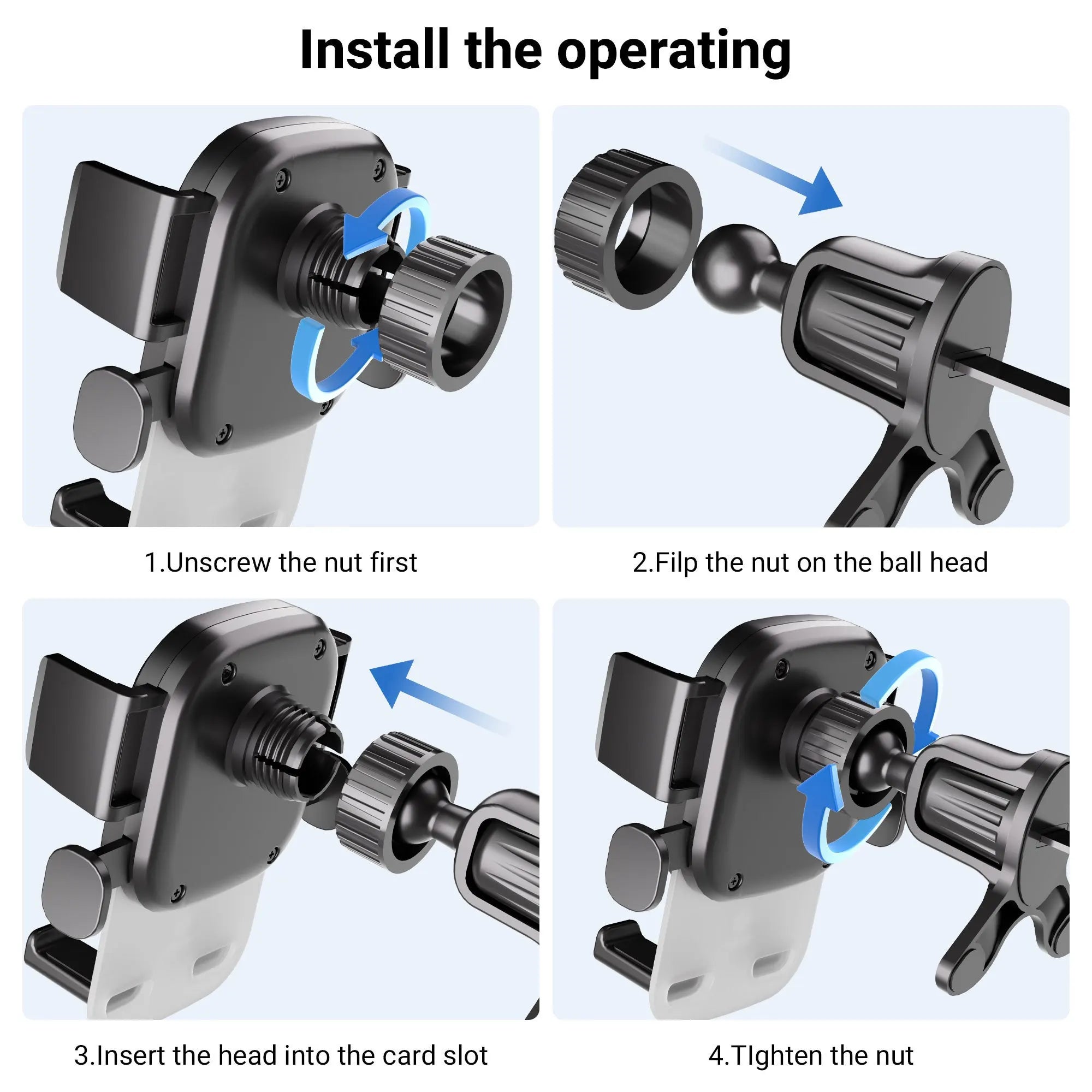 Install the operating

1.Unscrew the nut first

2.Filp the nut on the ball head

3.Insert the head into the card slot

4.TIghten the nut